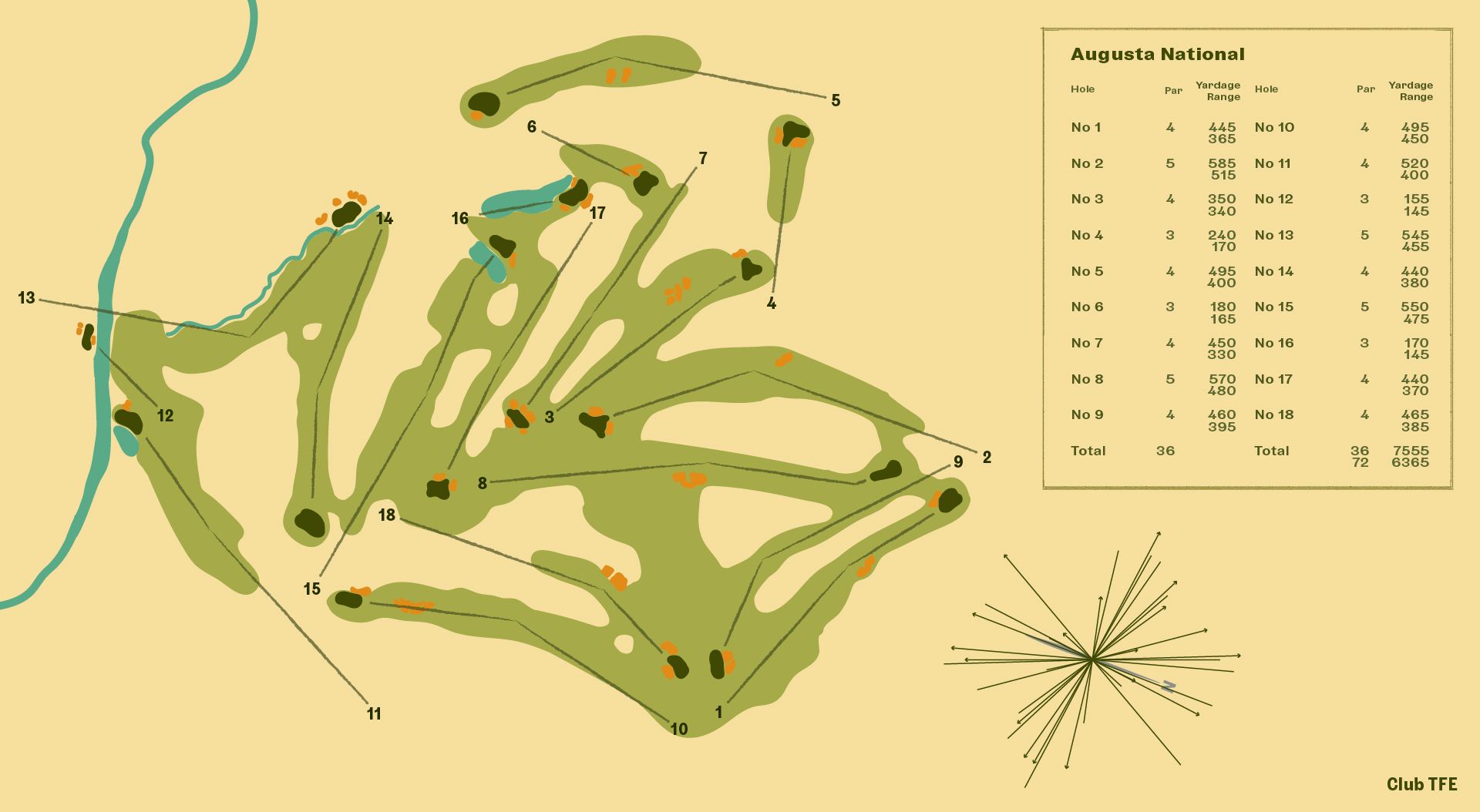 5

6

7

14

16

17

13

4

12

3

2

9

8

18

15

11

10

1

Augusta National

| Hole | Par | Yardage Range | Hole | Par | Yardage Range |
|---|---|---|---|---|---|
| No 1 | 4 | 445 365 | No 10 | 4 | 495 450 |
| No 2 | 5 | 585 515 | No 11 | 4 | 520 400 |
| No 3 | 4 | 350 340 | No 12 | 3 | 155 145 |
| No 4 | 3 | 240 170 | No 13 | 5 | 545 455 |
| No 5 | 4 | 495 400 | No 14 | 4 | 440 380 |
| No 6 | 3 | 180 165 | No 15 | 5 | 550 475 |
| No 7 | 4 | 450 330 | No 16 | 3 | 170 145 |
| No 8 | 5 | 570 480 | No 17 | 4 | 440 370 |
| No 9 | 4 | 460 395 | No 18 | 4 | 465 385 |
| Total | 36 | | Total | 36 72 | 7555 6365 |

N

Club TFE